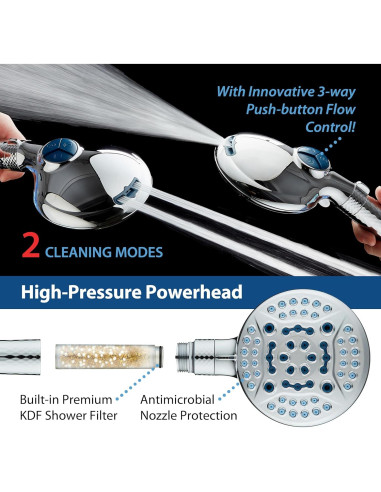 With Innovative 3-way Push-button Flow Control!

2 CLEANING MODES

High-Pressure Powerhead

Built-in Premium KDF Shower Filter

Antimicrobial Nozzle Protection