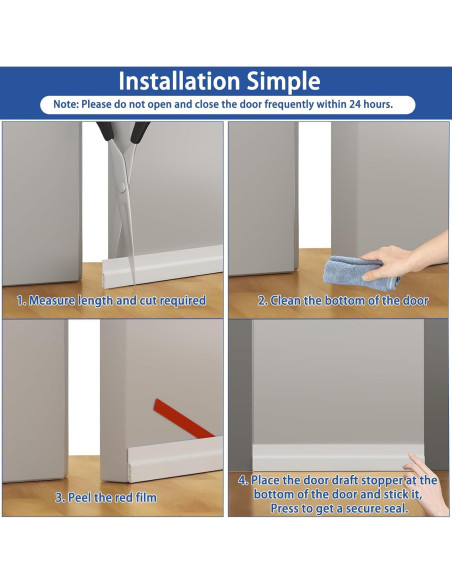 Installation Simple

Note: Please do not open and close the door frequently within 24 hours.

1. Measure length and cut required

2. Clean the bottom of the door

3. Peel the red film

4. Place the door draft stopper at the bottom of the door and stick it, Press to get a secure seal.