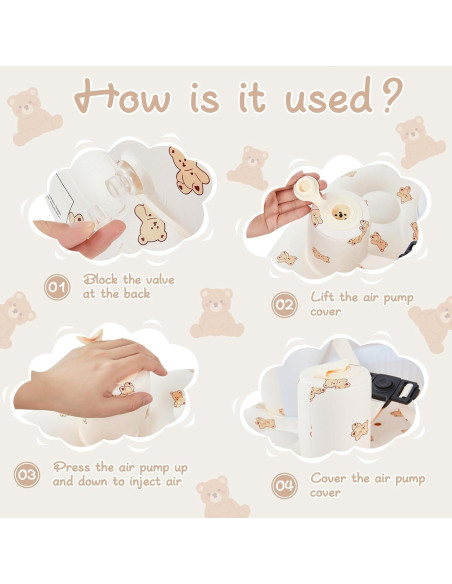 How is it used?

01 Block the valve at the back

02 Lift the air pump cover

03 Press the air pump up and down to inject air

04 Cover the air pump cover