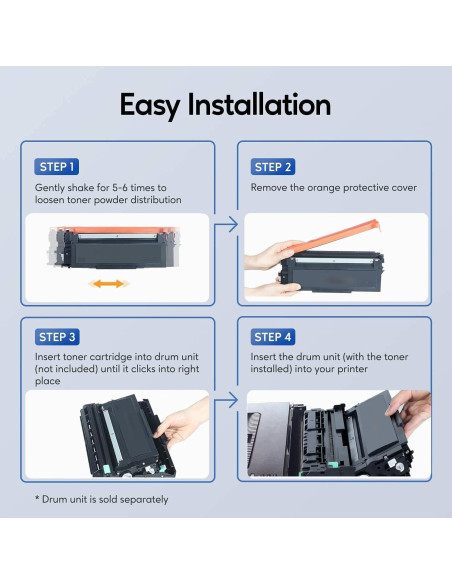 Easy Installation

STEP 1

Gently shake for 5-6 times to loosen toner powder distribution

STEP 2

Remove the orange protective cover

STEP 3

Insert toner cartridge into drum unit (not included) until it clicks into right place

STEP 4

Insert the drum unit (with the toner installed) into your printer

* Drum unit is sold separately