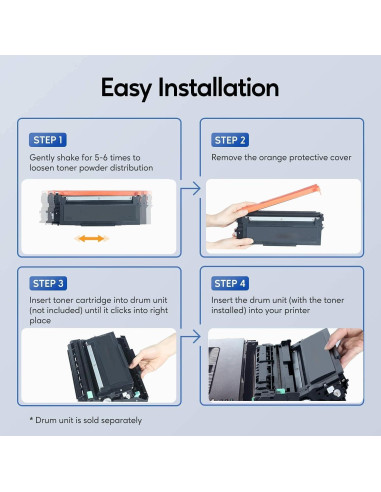 Easy Installation

STEP 1
Gently shake for 5-6 times to loosen toner powder distribution

STEP 2
Remove the orange protective cover

STEP 3
Insert toner cartridge into drum unit (not included) until it clicks into right place

STEP 4
Insert the drum unit (with the toner installed) into your printer

* Drum unit is sold separately