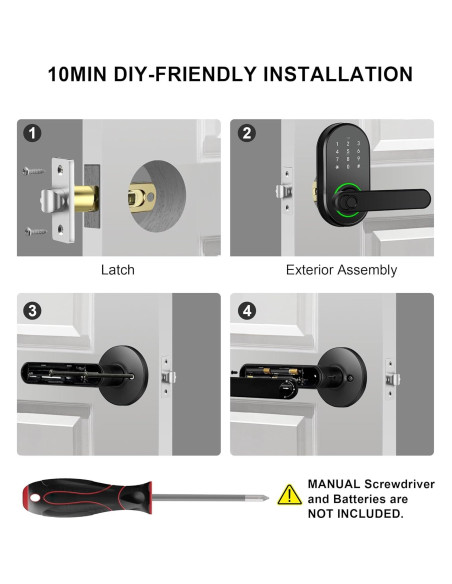 10MIN DIY-FRIENDLY INSTALLATION

1

Latch

2

1 2 3
4 5 6
7 8 9
* 0 #

Exterior Assembly

3

4

MANUAL Screwdriver and Batteries are NOT INCLUDED.