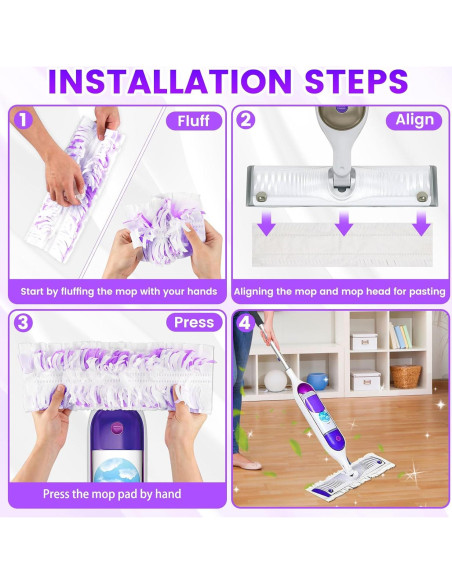 INSTALLATION STEPS

1 Fluff

Start by fluffing the mop with your hands

2 Align

Aligning the mop and mop head for pasting

3 Press

Press the mop pad by hand

4