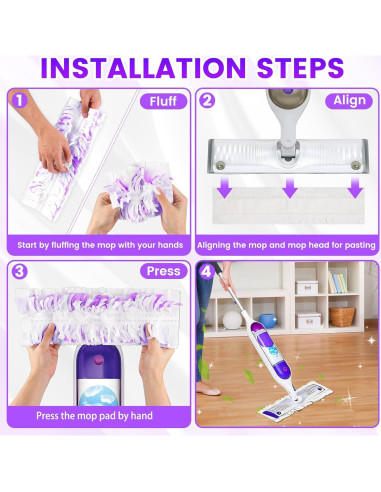 INSTALLATION STEPS

1 Fluff

Start by fluffing the mop with your hands

2 Align

Aligning the mop and mop head for pasting

3 Press

Press the mop pad by hand

4