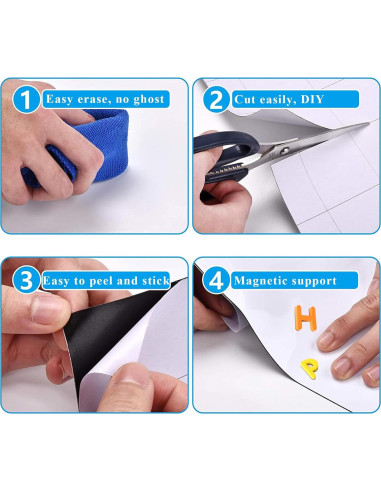 1 Easy erase, no ghost

2 Cut easily, DIY

3 Easy to peel and stick

4 Magnetic support

H

P