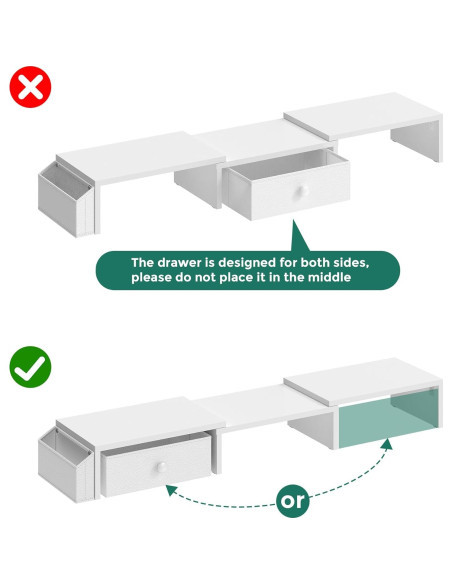 The drawer is designed for both sides, please do not place it in the middle

or