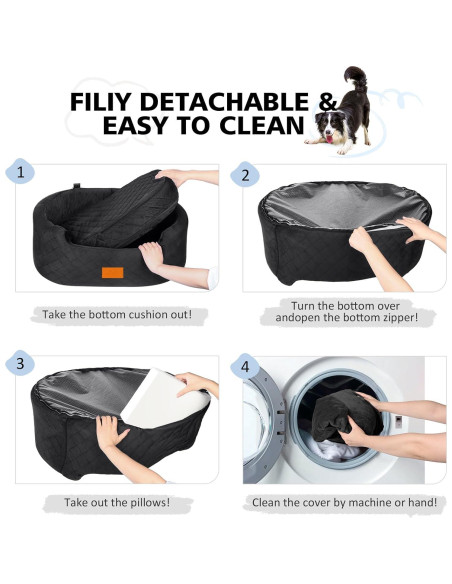 FILIY DETACHABLE &
EASY TO CLEAN

1

Take the bottom cushion out!

2

Turn the bottom over andopen the bottom zipper!

3

Take out the pillows!

4

Clean the cover by machine or hand!