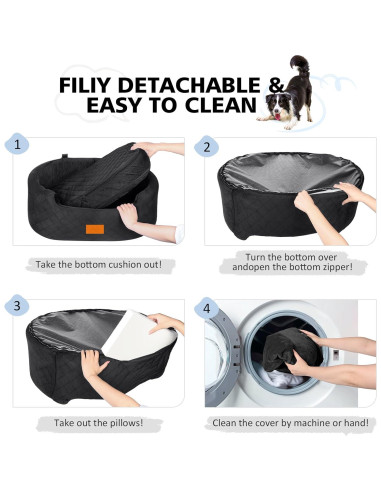 FILIY DETACHABLE & EASY TO CLEAN

1

Take the bottom cushion out!

2

Turn the bottom over andopen the bottom zipper!

3

Take out the pillows!

4

Clean the cover by machine or hand!