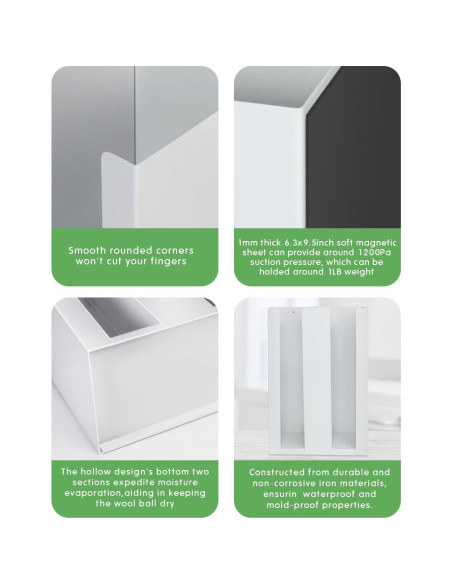 Smooth rounded corners won't cut your fingers

1mm thick 6.3x9.5inch soft magnetic sheet can provide around 1200Pa suction pressure, which can be holded around 1LB weight

The hollow design's bottom two sections expedite moisture evaporation,aiding in keeping the wool ball dry

Constructed from durable and non-corrosive iron materials, ensurin waterproof and mold-proof properties.