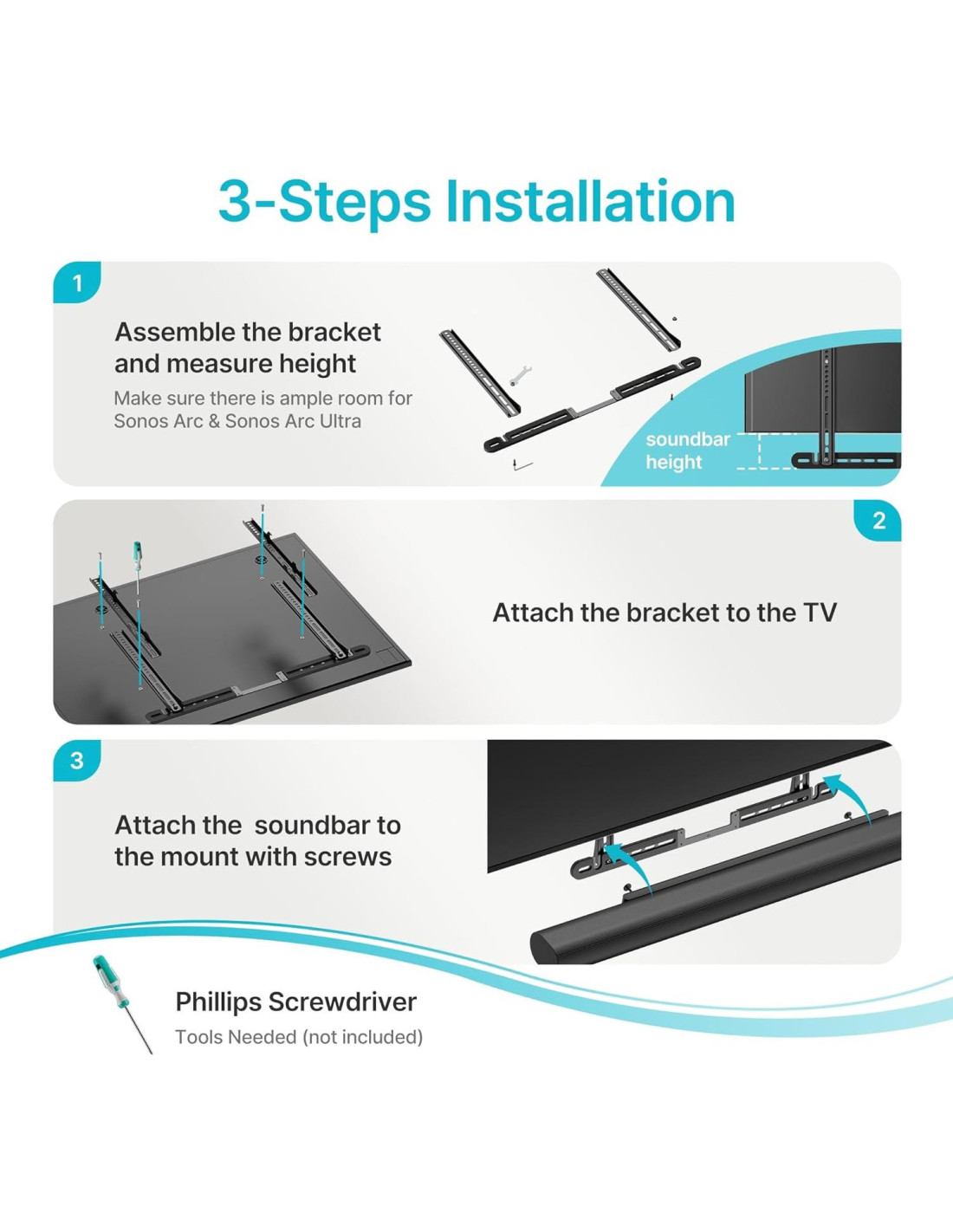 3-Steps Installation

1

Assemble the bracket and measure height

Make sure there is ample room for Sonos Arc & Sonos Arc Ultra

soundbar height

2

Attach the bracket to the TV

3

Attach the  soundbar to the mount with screws

Phillips Screwdriver

Tools Needed (not included)