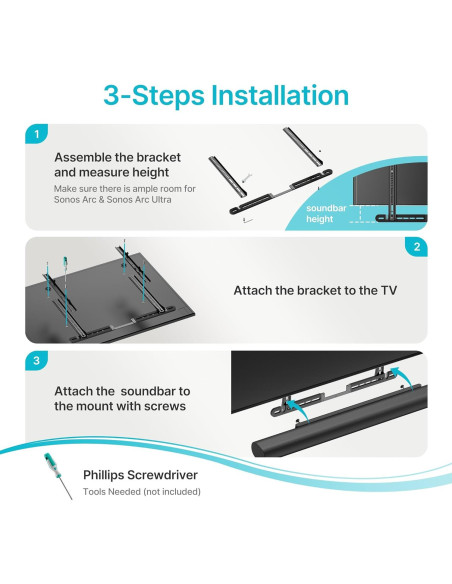 3-Steps Installation

1

Assemble the bracket and measure height

Make sure there is ample room for Sonos Arc & Sonos Arc Ultra

soundbar height

2

Attach the bracket to the TV

3

Attach the  soundbar to the mount with screws

Phillips Screwdriver

Tools Needed (not included)