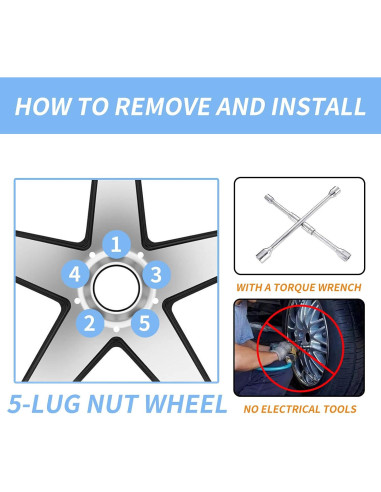 HOW TO REMOVE AND INSTALL

1
4
3
2
5

5-LUG NUT WHEEL

WITH A TORQUE WRENCH

NO ELECTRICAL TOOLS