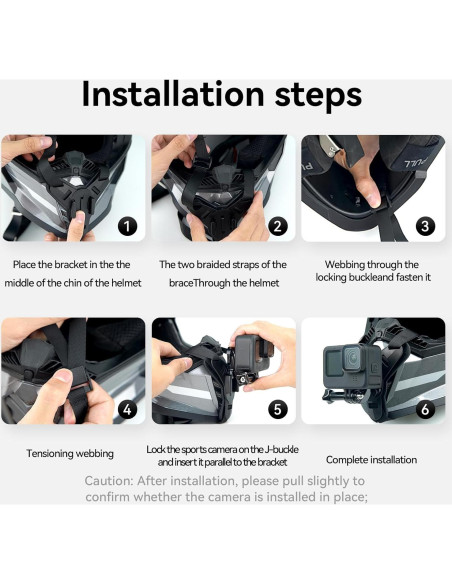 Installation steps

1

Place the bracket in the the middle of the chin of the helmet

2

The two braided straps of the braceThrough the helmet

PULL

3

Webbing through the locking buckleand fasten it

4

Tensioning webbing

5

Lock the sports camera on the J-buckle and insert it parallel to the bracket

6

Complete installation

Caution: After installation, please pull slightly to confirm whether the camera is installed in place;