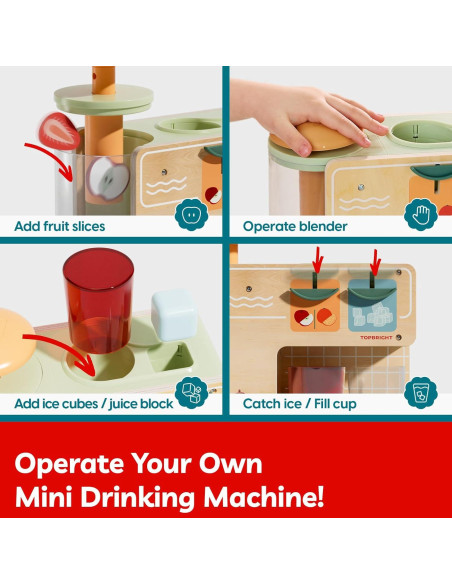 Add fruit slices

Operate blender

Add ice cubes / juice block

TOPBRIGHT

Catch ice / Fill cup

Operate Your Own Mini Drinking Machine!