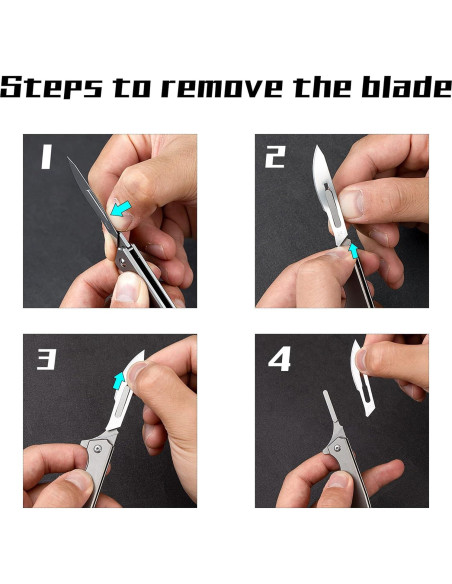 Steps to remove the blade

1

2

3

4