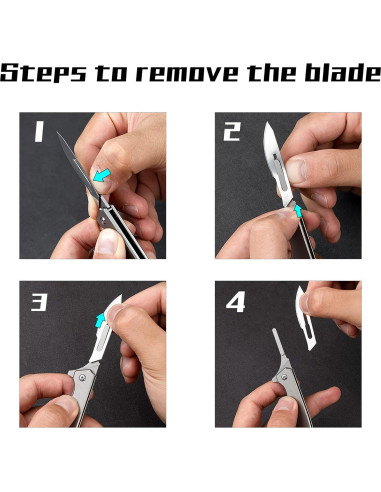 Steps to remove the blade

1

2

3

4