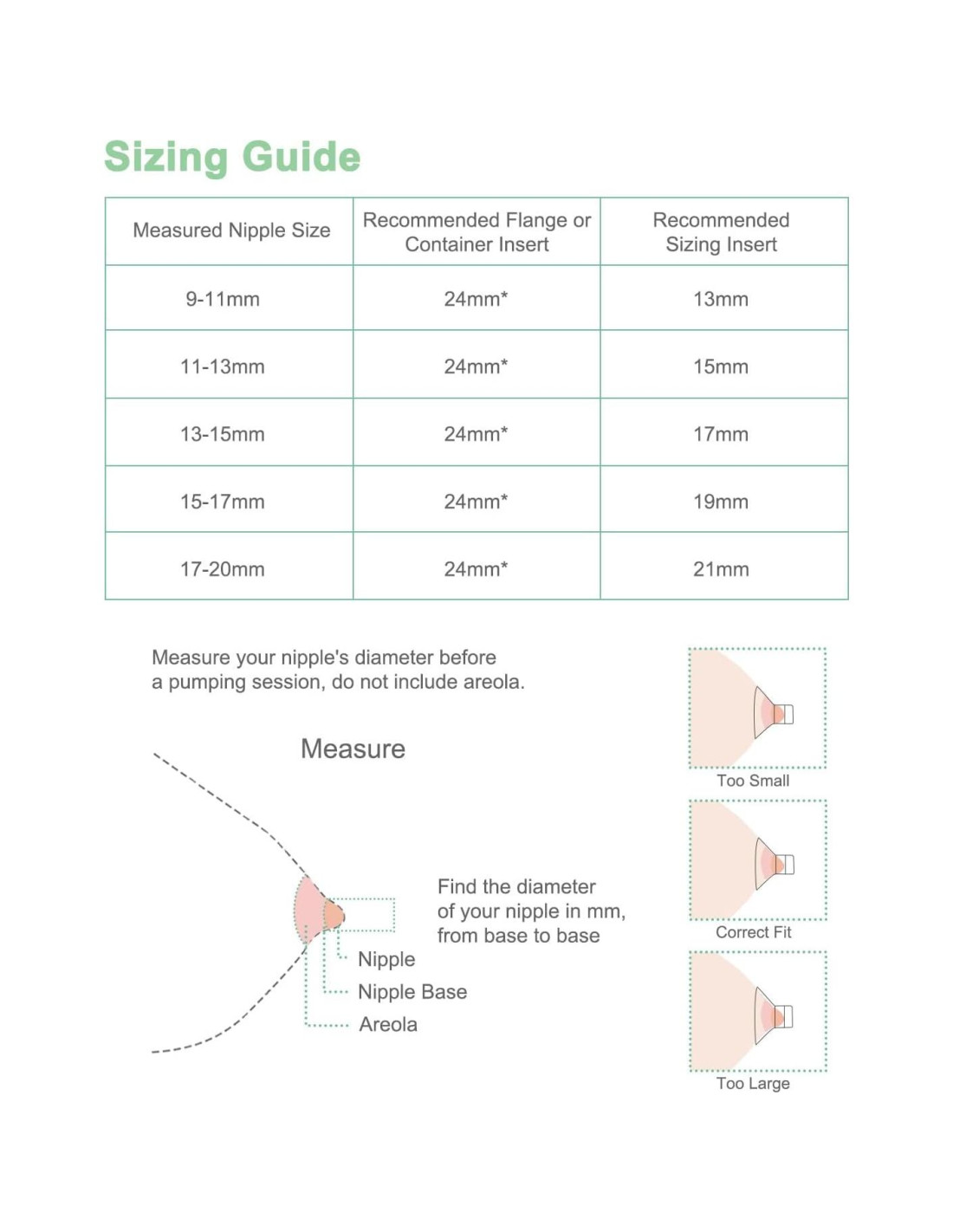 Sizing Guide

| Measured Nipple Size | Recommended Flange or Container Insert | Recommended Sizing Insert |
|---|---|---|
| 9-11mm | 24mm* | 13mm |
| 11-13mm | 24mm* | 15mm |
| 13-15mm | 24mm* | 17mm |
| 15-17mm | 24mm* | 19mm |
| 17-20mm | 24mm* | 21mm |

Measure your nipple's diameter before a pumping session, do not include areola.

Measure

Find the diameter of your nipple in mm, from base to base

Nipple
Nipple Base
Areola

Too Small

Correct Fit

Too Large