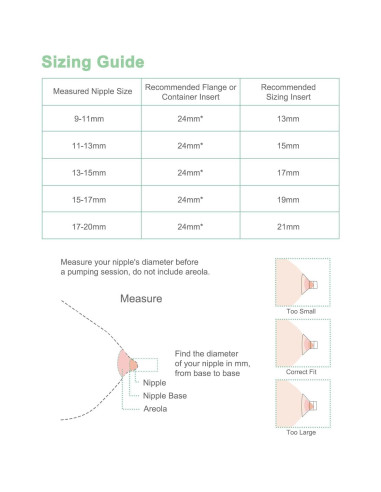 Sizing Guide

| Measured Nipple Size | Recommended Flange or Container Insert | Recommended Sizing Insert |
|---|---|---|
| 9-11mm | 24mm* | 13mm |
| 11-13mm | 24mm* | 15mm |
| 13-15mm | 24mm* | 17mm |
| 15-17mm | 24mm* | 19mm |
| 17-20mm | 24mm* | 21mm |

Measure your nipple's diameter before a pumping session, do not include areola.

Measure

Find the diameter of your nipple in mm, from base to base

Nipple
Nipple Base
Areola

Too Small

Correct Fit

Too Large