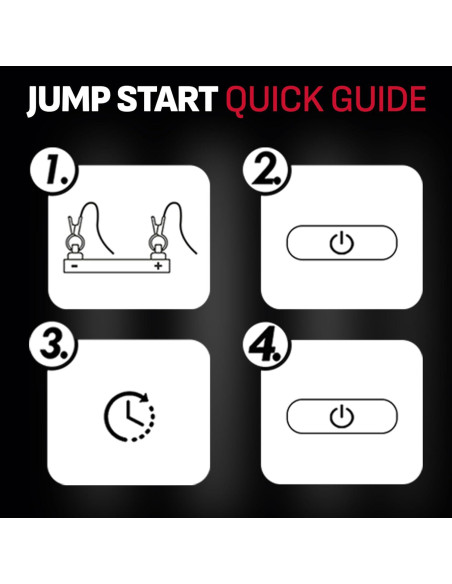 JUMP START QUICK GUIDE

1.

- +

2.

3.

4.