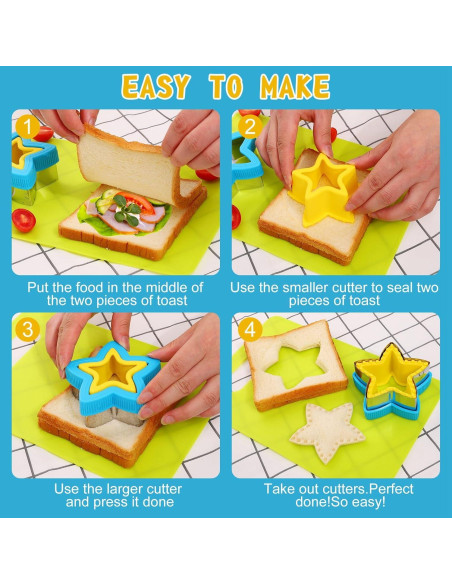 EASY TO MAKE

1

Put the food in the middle of the two pieces of toast

2

Use the smaller cutter to seal two pieces of toast

3

Use the larger cutter and press it done

4

Take out cutters.Perfect done!So easy!