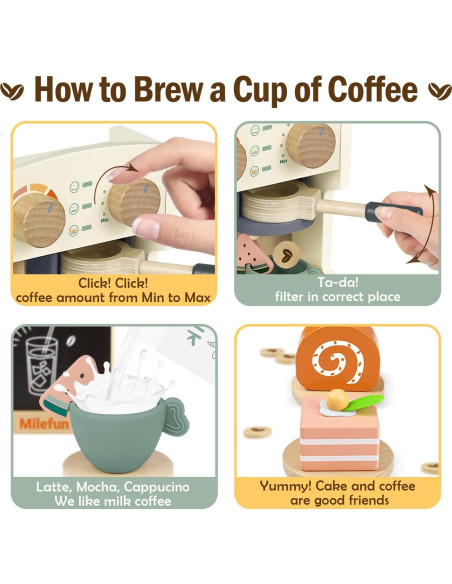 How to Brew a Cup of Coffee

Min

Click! Click!
coffee amount from Min to Max

Min

Ta-da!
filter in correct place

Milefun

Latte, Mocha, Cappucino
We like milk coffee

Yummy! Cake and coffee
are good friends