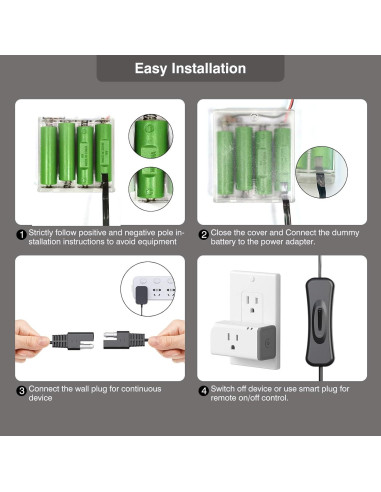 Easy Installation

1 Strictly follow positive and negative pole installation instructions to avoid equipment

2 Close the cover and Connect the dummy battery to the power adapter.

3 Connect the wall plug for continuous device

4 Switch off device or use smart plug for remote on/off control.