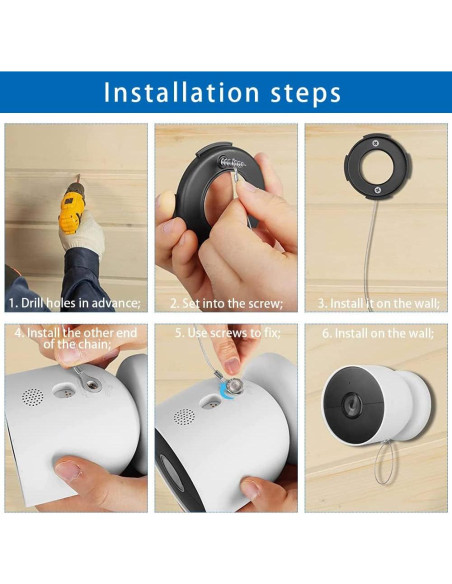 Installation steps

1. Drill holes in advance;

2. Set into the screw;

3. Install it on the wall;

4. Install the other end of the chain;

5. Use screws to fix;

6. Install on the wall;