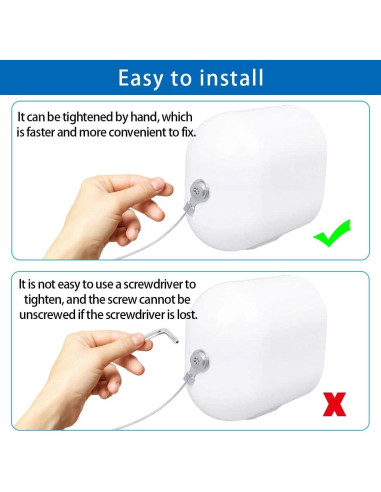 Easy to install

It can be tightened by hand, which is faster and more convenient to fix.

It is not easy to use a screwdriver to tighten, and the screw cannot be unscrewed if the screwdriver is lost.