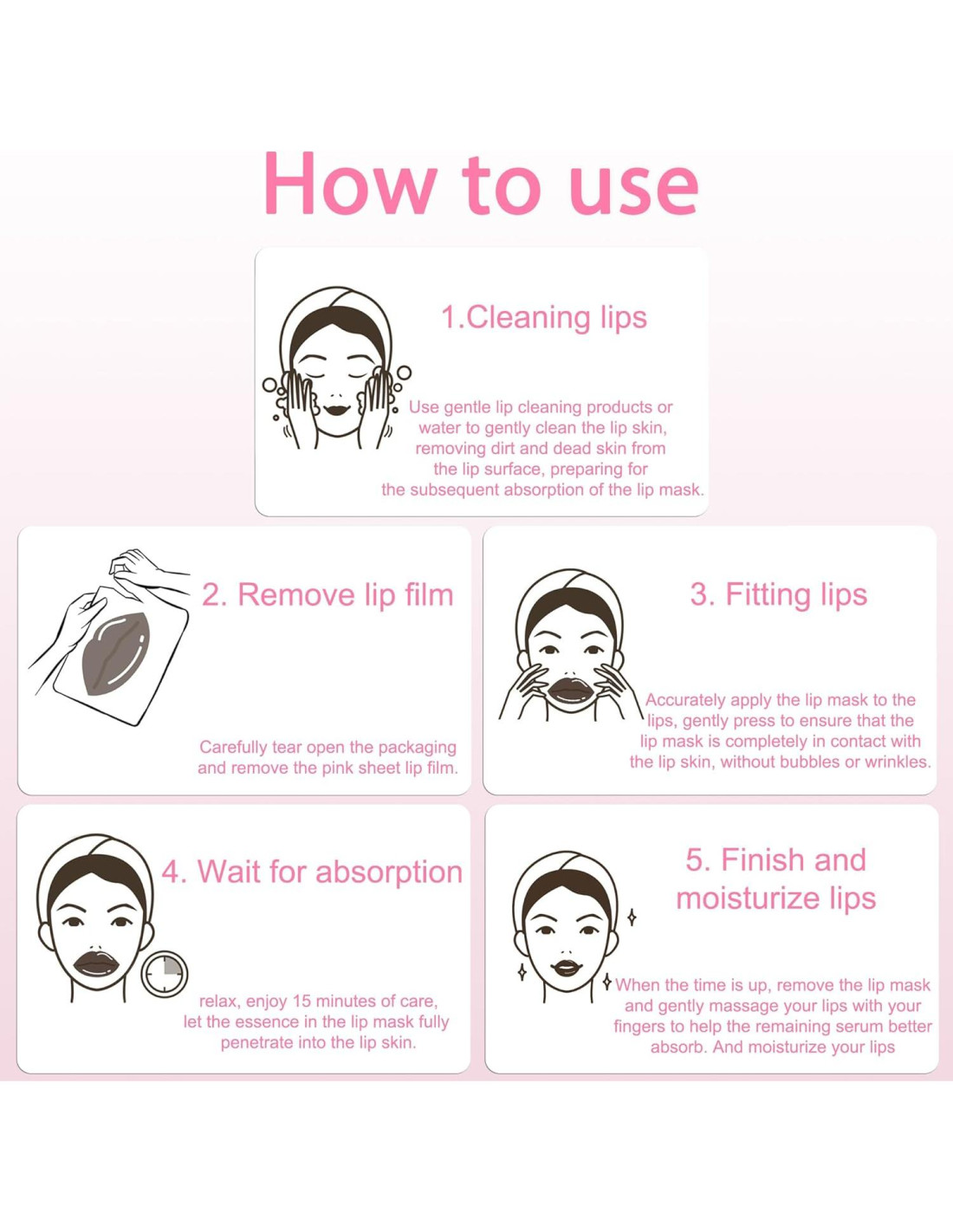 How to use

1.Cleaning lips

Use gentle lip cleaning products or water to gently clean the lip skin, removing dirt and dead skin from the lip surface, preparing for the subsequent absorption of the lip mask.

2. Remove lip film

Carefully tear open the packaging and remove the pink sheet lip film.

3. Fitting lips

Accurately apply the lip mask to the lips, gently press to ensure that the lip mask is completely in contact with the lip skin, without bubbles or wrinkles.

4. Wait for absorption

relax, enjoy 15 minutes of care, let the essence in the lip mask fully penetrate into the lip skin.

5. Finish and moisturize lips

When the time is up, remove the lip mask and gently massage your lips with your fingers to help the remaining serum better absorb. And moisturize your lips