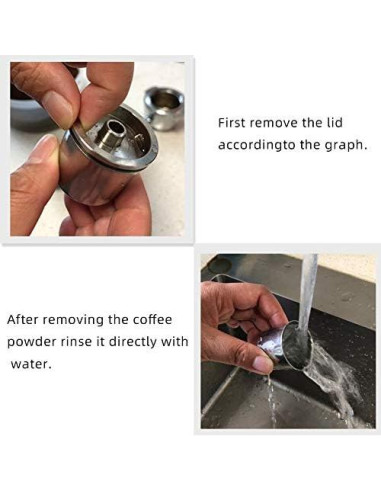 First remove the lid accordingto the graph.

After removing the coffee powder rinse it directly with water.