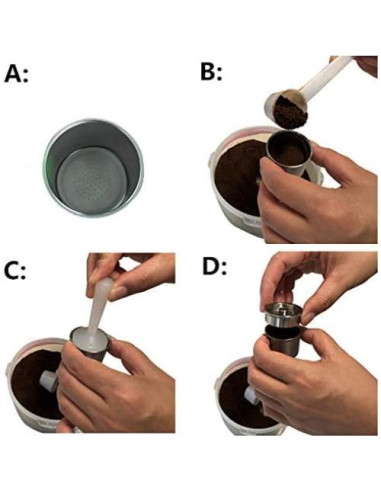 A:

B:

C:

D: