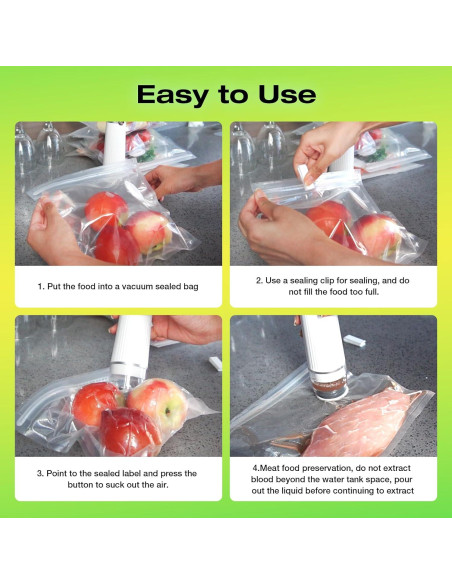 Easy to Use

1. Put the food into a vacuum sealed bag

2. Use a sealing clip for sealing, and do not fill the food too full.

3. Point to the sealed label and press the button to suck out the air.

4.Meat food preservation, do not extract blood beyond the water tank space, pour out the liquid before continuing to extract