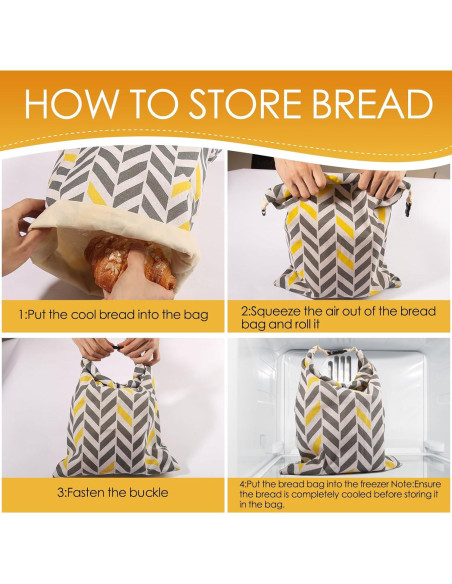 HOW TO STORE BREAD

1:Put the cool bread into the bag

2:Squeeze the air out of the bread bag and roll it

3:Fasten the buckle

4:Put the bread bag into the freezer Note:Ensure the bread is completely cooled before storing it in the bag.