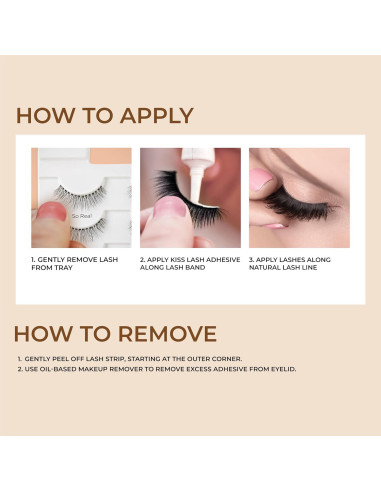 HOW TO APPLY

So Real

1. GENTLY REMOVE LASH FROM TRAY

2. APPLY KISS LASH ADHESIVE ALONG LASH BAND

3. APPLY LASHES ALONG NATURAL LASH LINE

HOW TO REMOVE

1. GENTLY PEEL OFF LASH STRIP, STARTING AT THE OUTER CORNER.
2. USE OIL-BASED MAKEUP REMOVER TO REMOVE EXCESS ADHESIVE FROM EYELID.