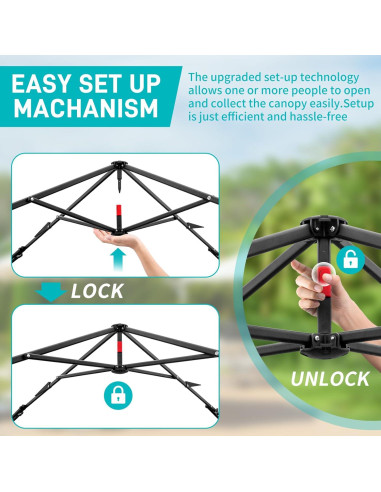 EASY SET UP MACHANISM

The upgraded set-up technology allows one or more people to open and collect the canopy easily.Setup is just efficient and hassle-free

LOCK

UNLOCK