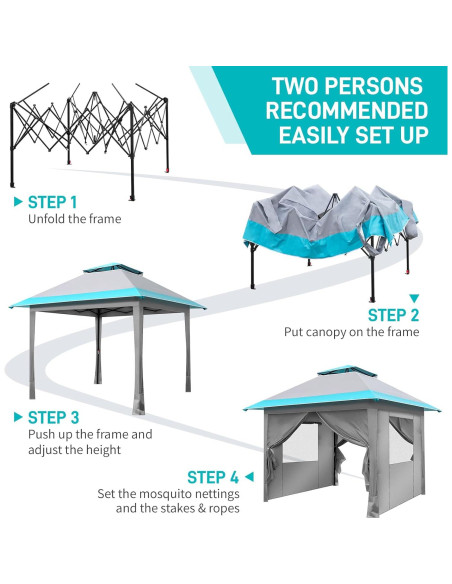 TWO PERSONS RECOMMENDED EASILY SET UP

STEP 1
Unfold the frame

STEP 2
Put canopy on the frame

STEP 3
Push up the frame and adjust the height

STEP 4
Set the mosquito nettings and the stakes & ropes