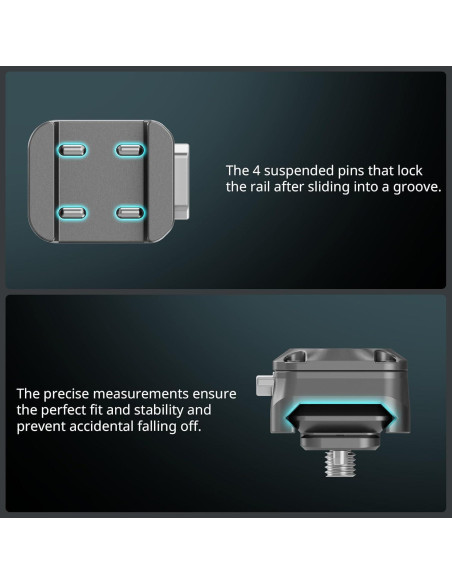 The 4 suspended pins that lock the rail after sliding into a groove.

The precise measurements ensure the perfect fit and stability and prevent accidental falling off.