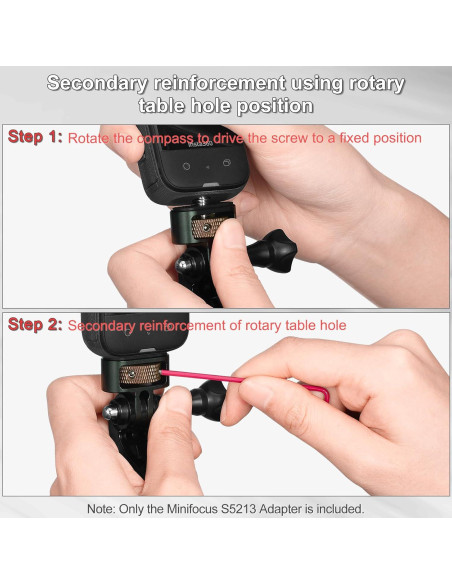 Secondary reinforcement using rotary table hole position

Step 1: Rotate the compass to drive the screw to a fixed position

Insta360

Step 2: Secondary reinforcement of rotary table hole

Note: Only the Minifocus S5213 Adapter is included.