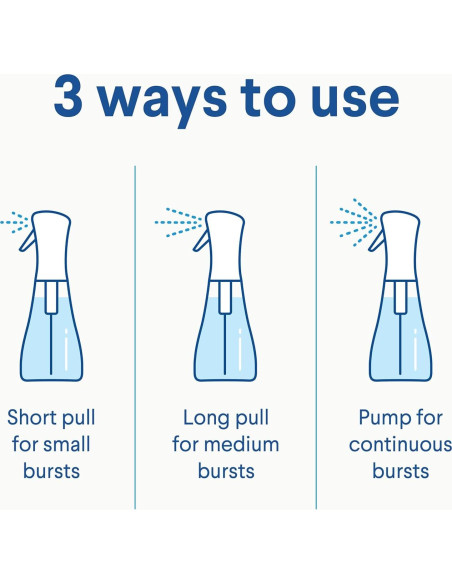 3 ways to use

Short pull for small bursts

Long pull for medium bursts

Pump for continuous bursts