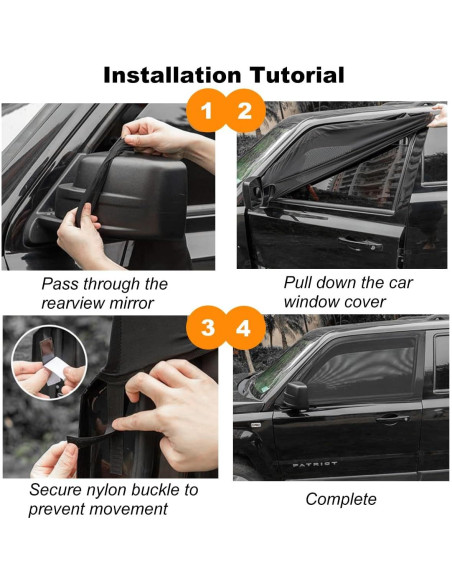 Installation Tutorial

1

2

Pass through the rearview mirror

Pull down the car window cover

3

4

PATRIOT

Secure nylon buckle to prevent movement

Complete