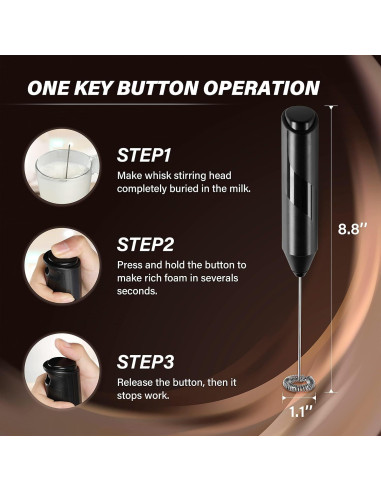 ONE KEY BUTTON OPERATION

STEP1
Make whisk stirring head completely buried in the milk.

STEP2
Press and hold the button to make rich foam in severals seconds.

STEP3
Release the button, then it stops work.

8.8''

1.1''