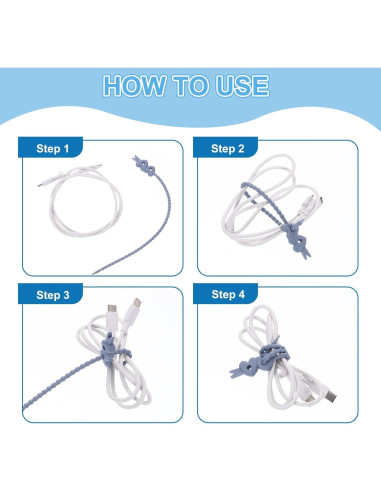 HOW TO USE

Step 1

Step 2

Step 3

Step 4