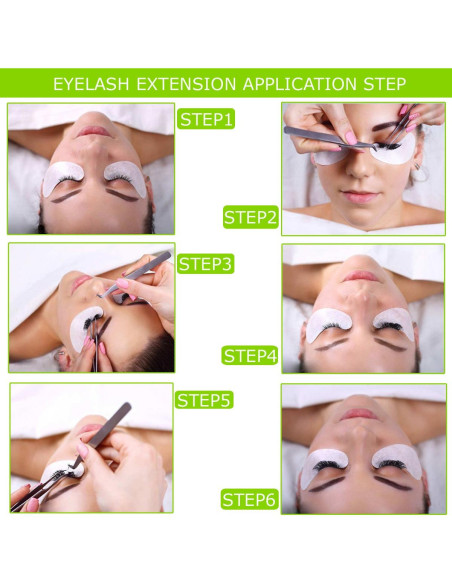 EYELASH EXTENSION APPLICATION STEP

STEP1

STEP2

STEP3

STEP4

STEP5

STEP6