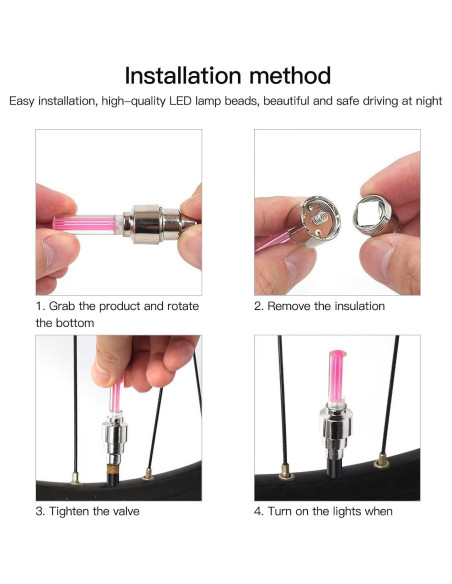 Installation method

Easy installation, high-quality LED lamp beads, beautiful and safe driving at night

1. Grab the product and rotate the bottom

2. Remove the insulation

3. Tighten the valve

4. Turn on the lights when