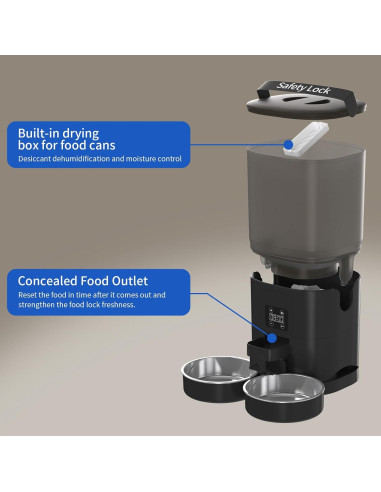 Safety Lock

Built-in drying box for food cans
Desiccant dehumidification and moisture control

Concealed Food Outlet
Reset the food in time after it comes out and strengthen the food lock freshness.