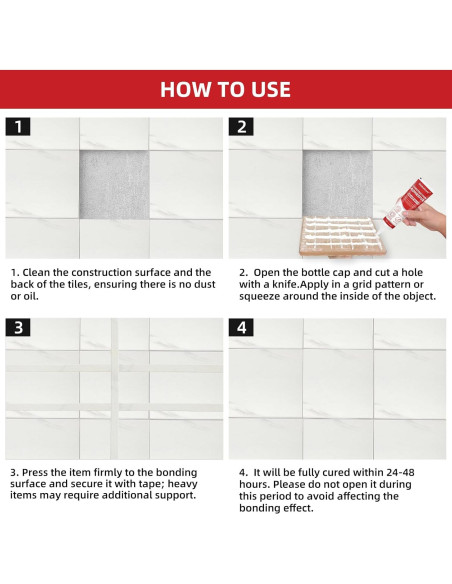 HOW TO USE

1

1. Clean the construction surface and the back of the tiles, ensuring there is no dust or oil.

2

2. Open the bottle cap and cut a hole with a knife.Apply in a grid pattern or squeeze around the inside of the object.

3

3. Press the item firmly to the bonding surface and secure it with tape; heavy items may require additional support.

4

4. It will be fully cured within 24-48 hours. Please do not open it during this period to avoid affecting the bonding effect.