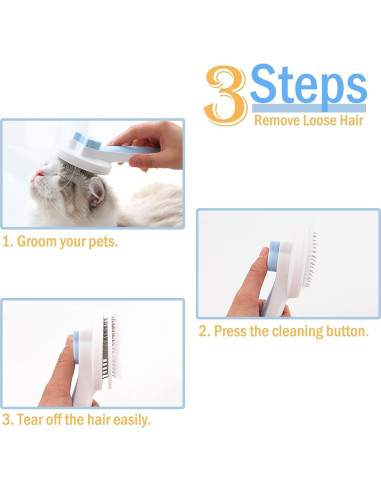 3 Steps
Remove Loose Hair

1. Groom your pets.

2. Press the cleaning button.

3. Tear off the hair easily.