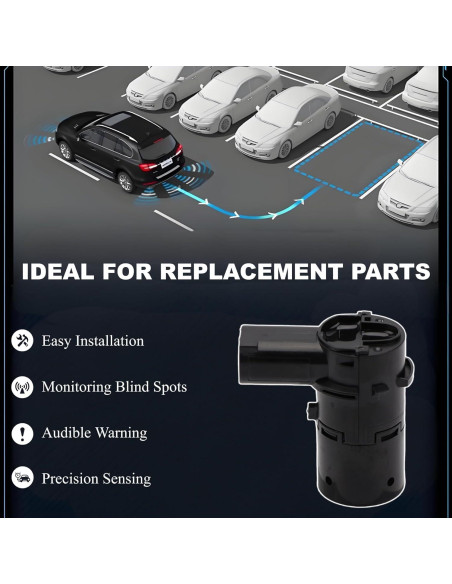 IDEAL FOR REPLACEMENT PARTS

Easy Installation

Monitoring Blind Spots

Audible Warning

Precision Sensing