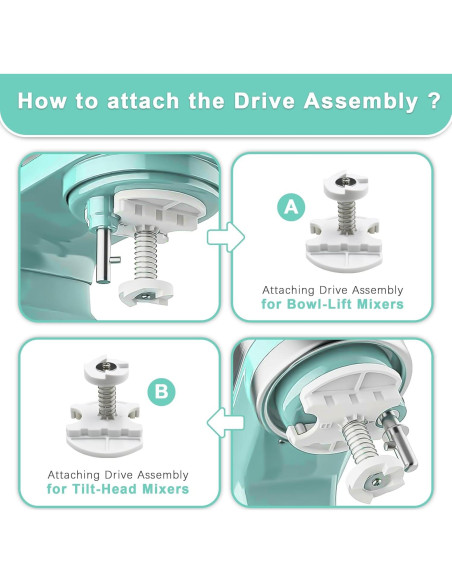 How to attach the Drive Assembly ?

A

Attaching Drive Assembly
for Bowl-Lift Mixers

B

Attaching Drive Assembly
for Tilt-Head Mixers