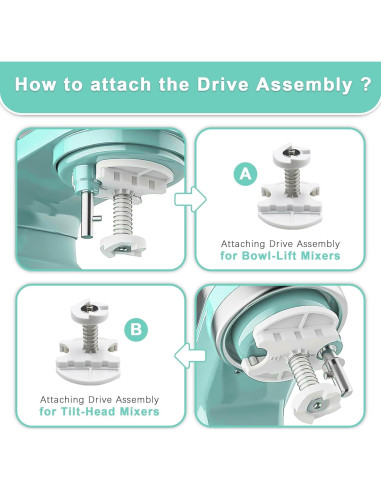 How to attach the Drive Assembly ?

A

Attaching Drive Assembly
for Bowl-Lift Mixers

B

Attaching Drive Assembly
for Tilt-Head Mixers